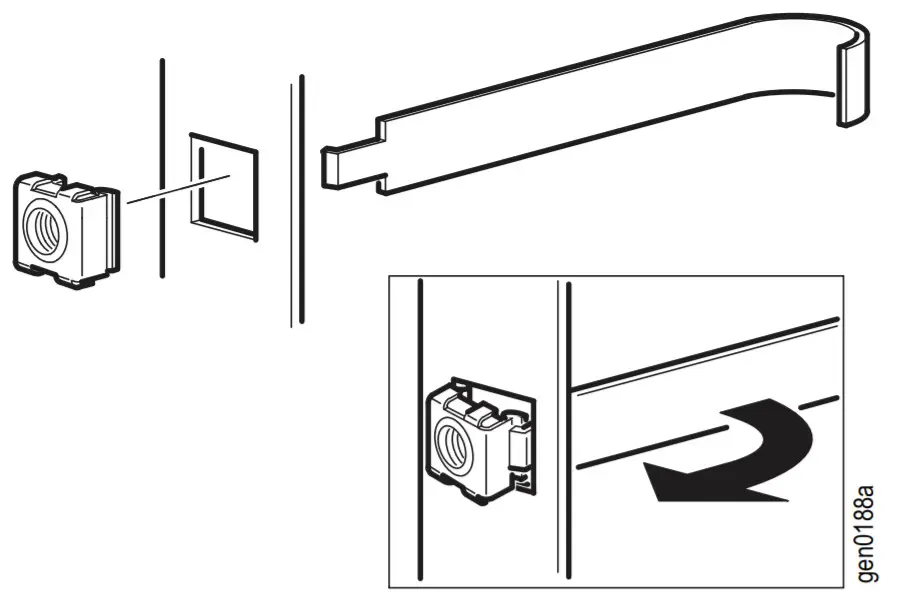 gen0188a