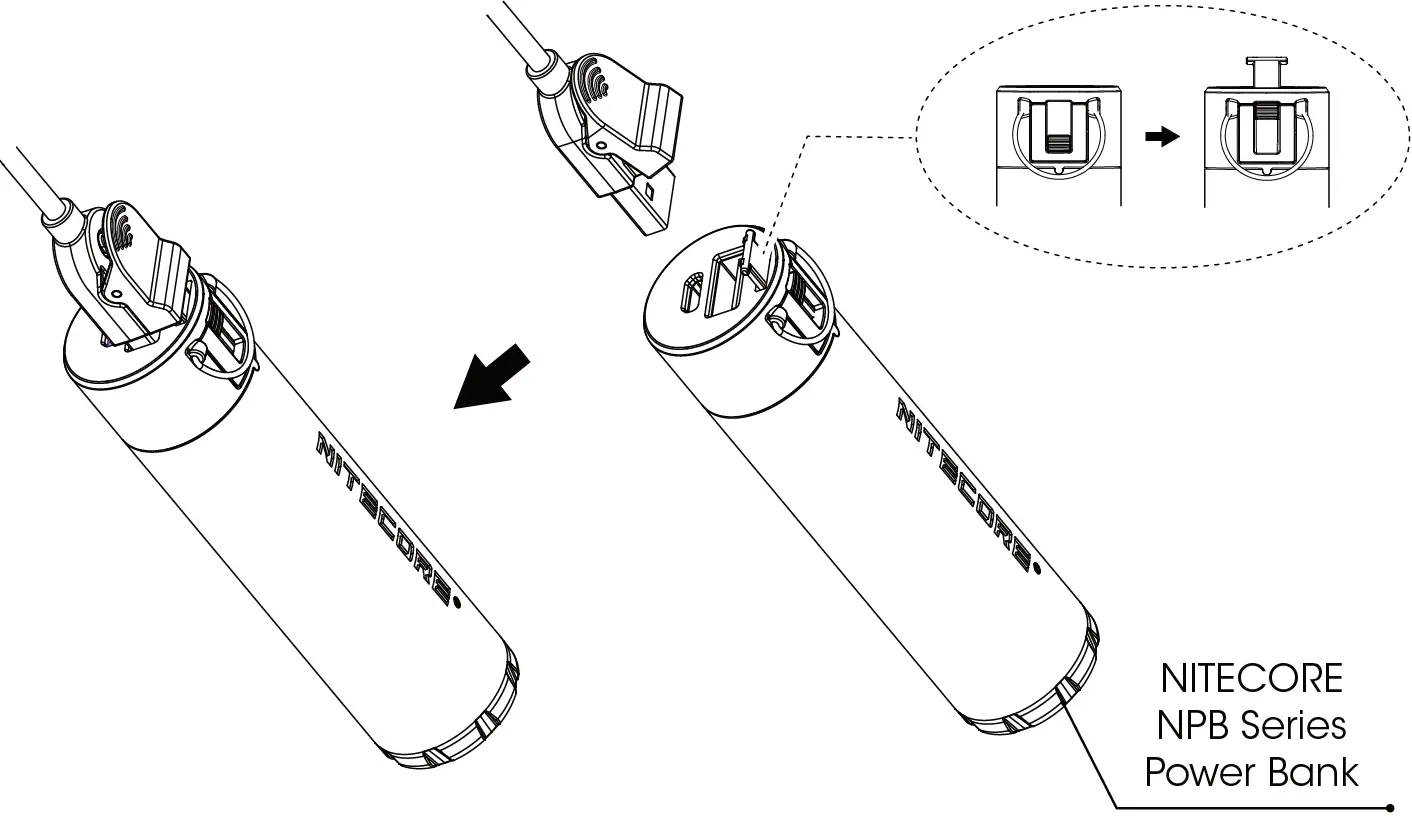 NITECORE

NITECORE

NITECORE
NPB Series
Power Bank