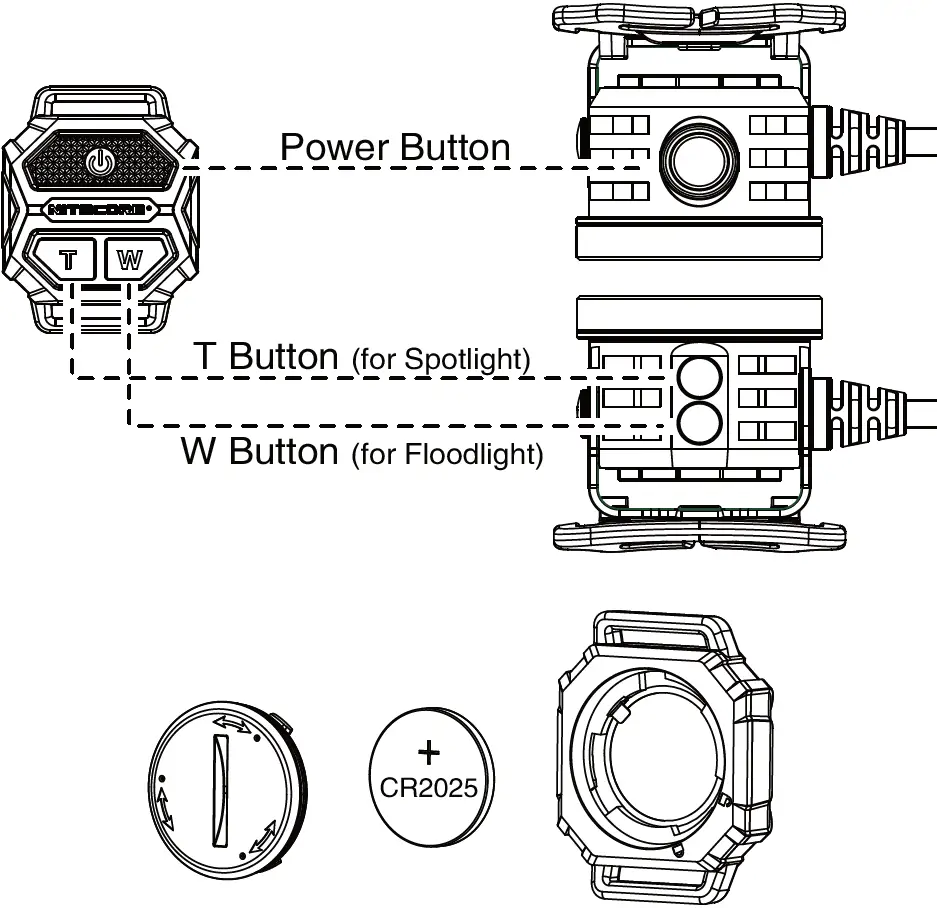 NITECORE
T
W
Power Button
T Button (for Spotlight)
W Button (for Floodlight)
+
CR2025