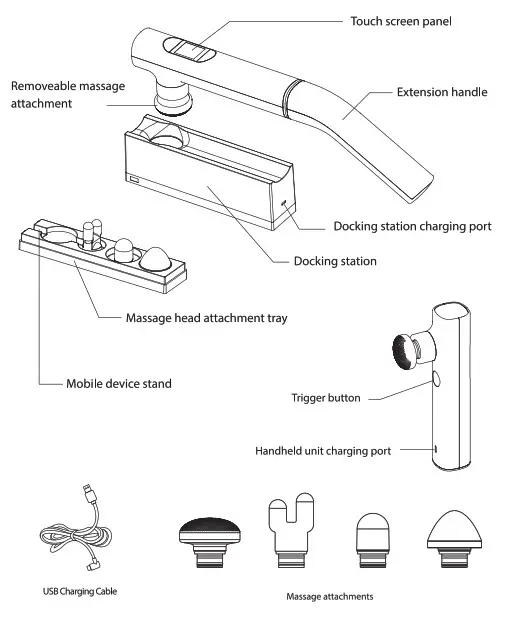 Touch screen panel

Removeable massage attachment

Extension handle

Docking station charging port

Docking station

Massage head attachment tray

Mobile device stand

Trigger button

Handheld unit charging port

USB Charging Cable

Massage attachments