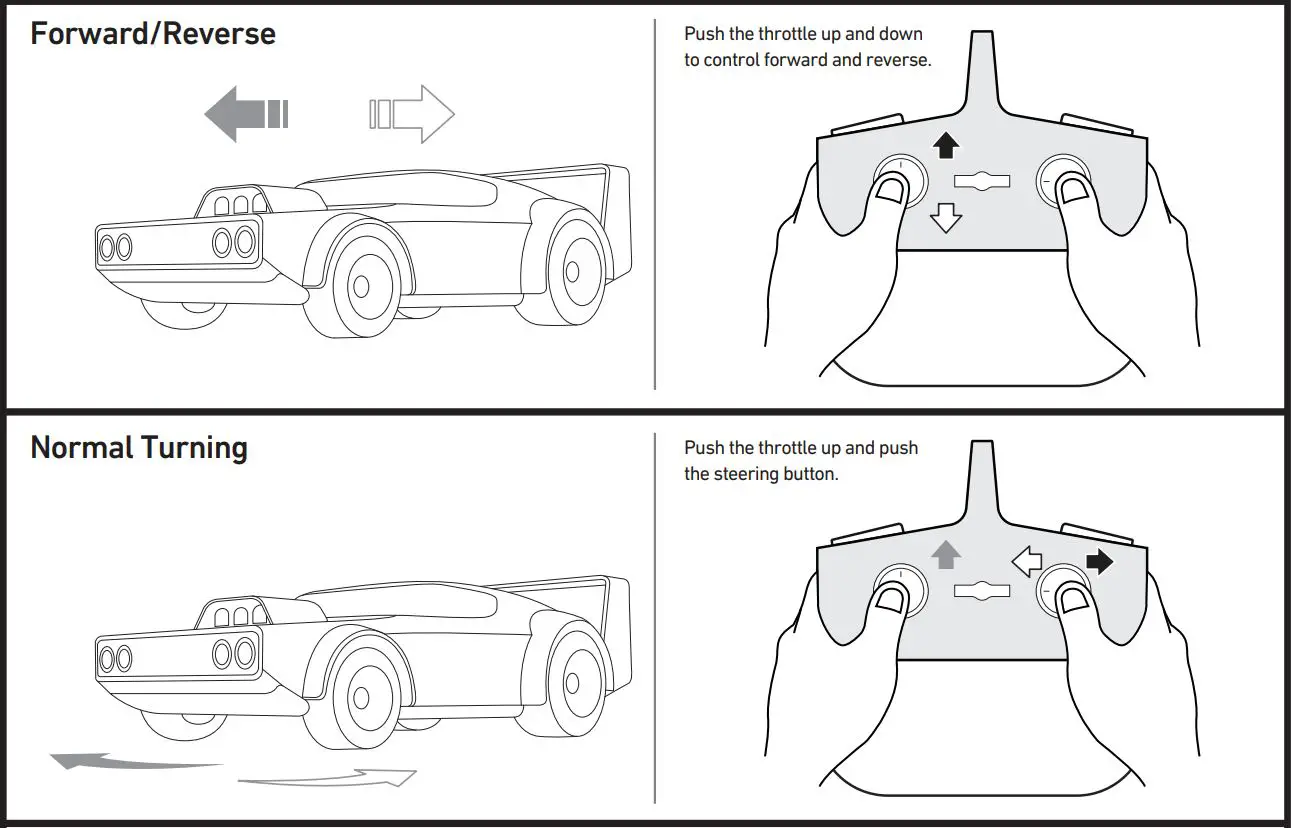 Forward/Reverse

Push the throttle up and down to control forward and reverse.

Normal Turning

Push the throttle up and push the steering button.