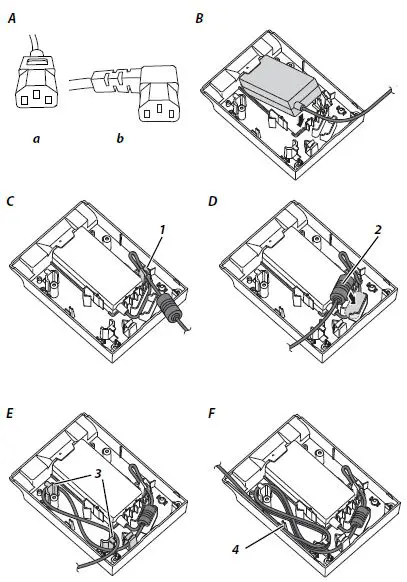 A

a

b

B

C

1

D

2

E

3

F

4