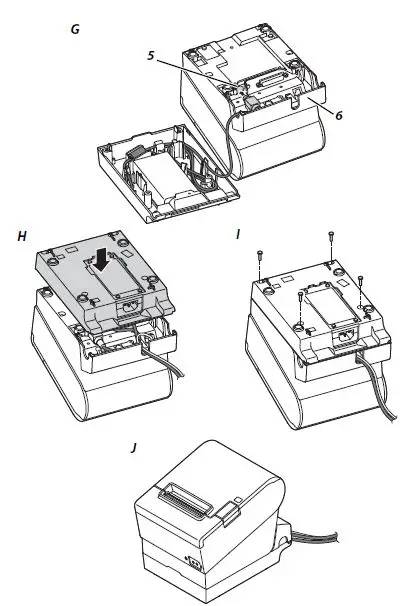 G

5

6

H

I

J