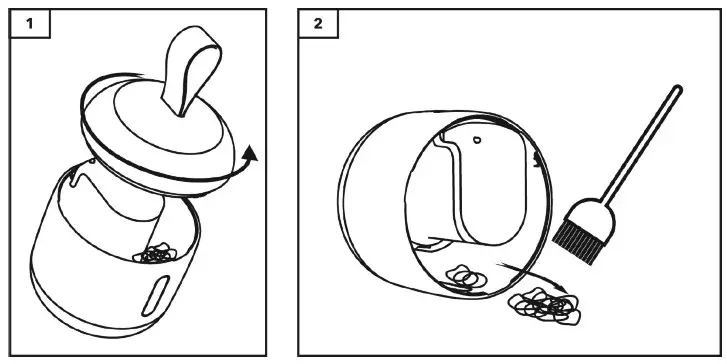 1

2