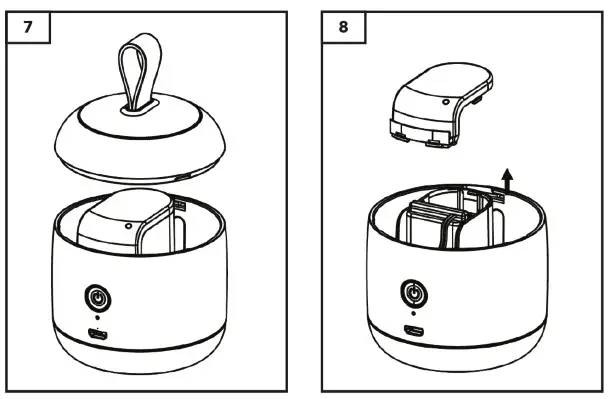 7

8