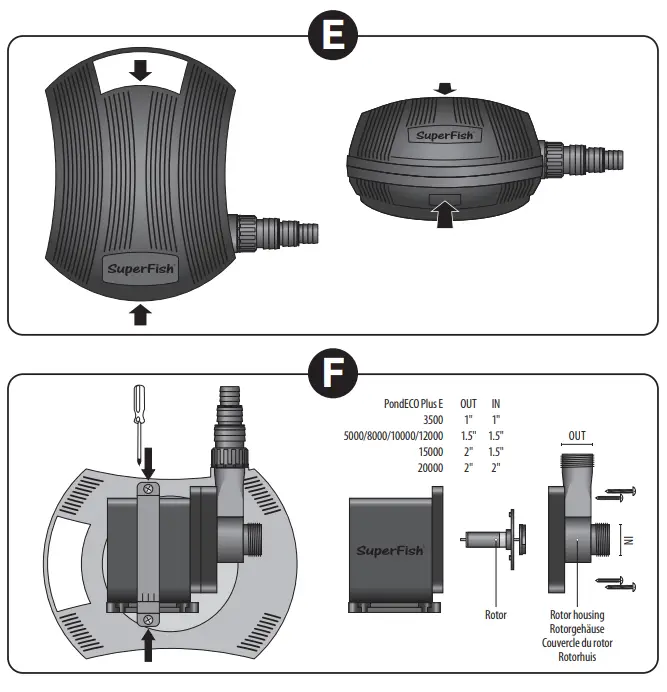 E

SuperFish

SuperFish

F

| PondECO Plus E | OUT | IN |
|---|---|---|
| 3500 | 1" | 1" |
| 5000/8000/10000/12000 | 1.5" | 1.5" |
| 15000 | 2" | 1.5" |
| 20000 | 2" | 2" |

OUT

IN

SuperFish

Rotor

Rotor housing
Rotorgehäuse
Couvercle du rotor
Rotorhuis