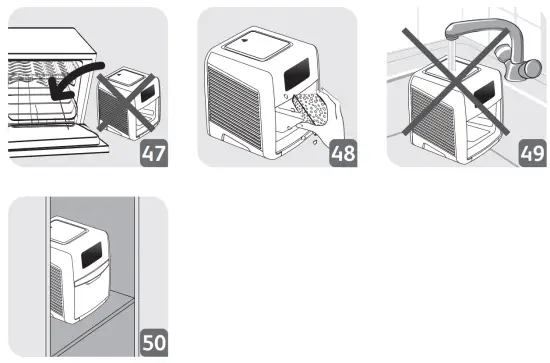 47

48

49

50