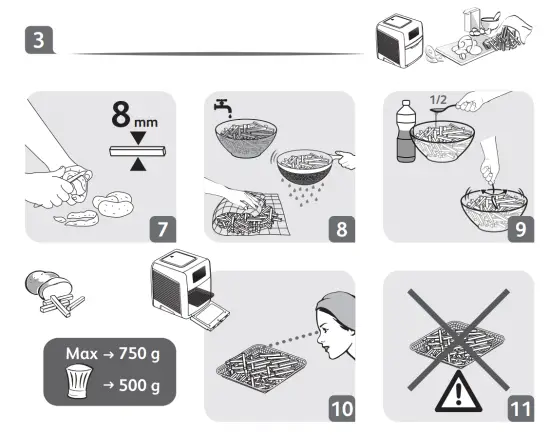 3

8 mm

7

8

1/2

9

Max → 750 g

→ 500 g

10

11