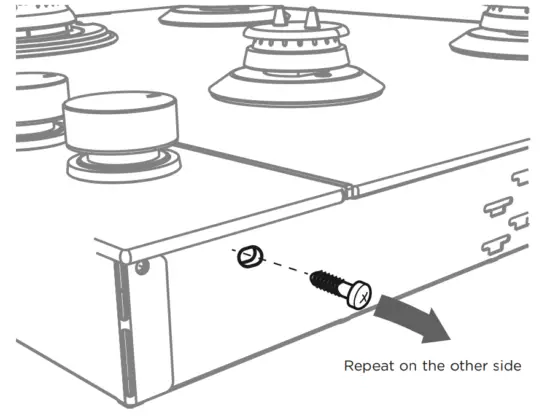 Repeat on the other side