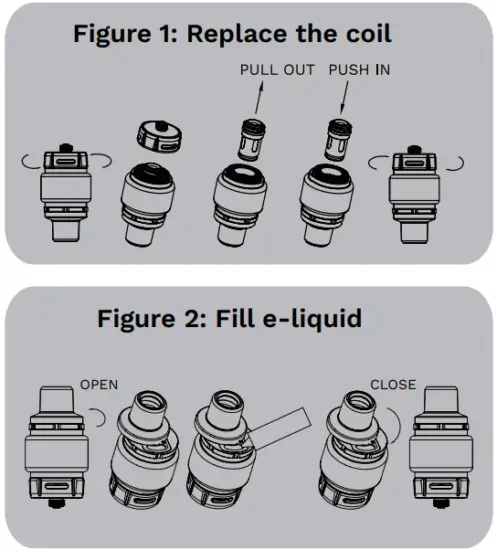 Figure 1: Replace the coil

PULL OUT PUSH IN

Figure 2: Fill e-liquid

OPEN

CLOSE