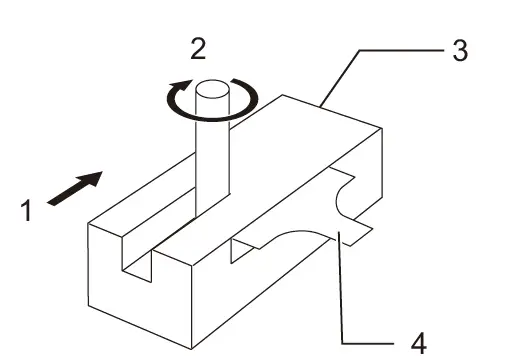 2
3
1
4