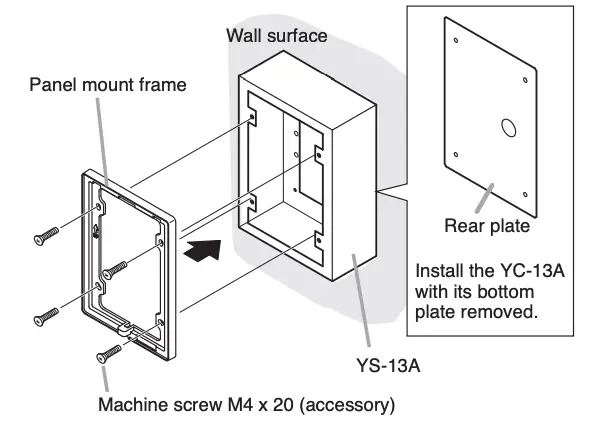 Wall surface

Panel mount frame

Rear plate

Install the YC-13A with its bottom plate removed.

YS-13A

Machine screw M4 x 20 (accessory)