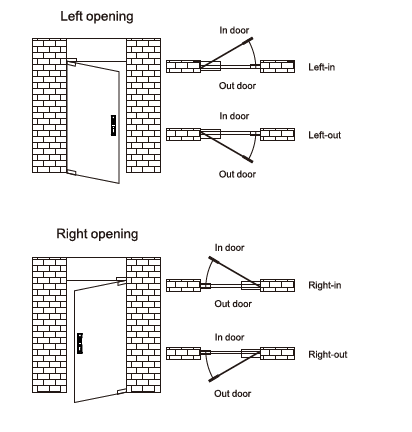 Left opening

In door

Left-in

Out door

In door

Left-out

Out door

Right opening

In door

Right-in

Out door

In door

Right-out

Out door