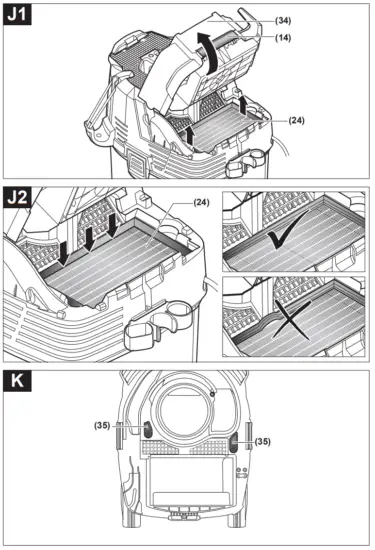 J1
(34)
(14)
(24)

J2
(24)

K
(35)
(35)