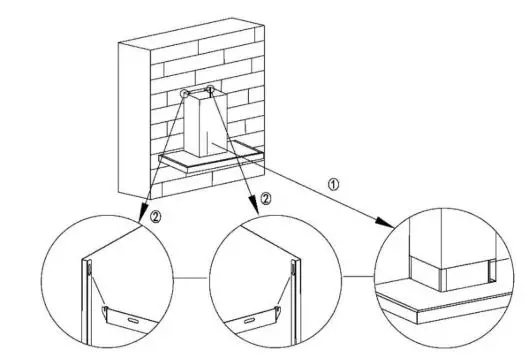 ①
②
②