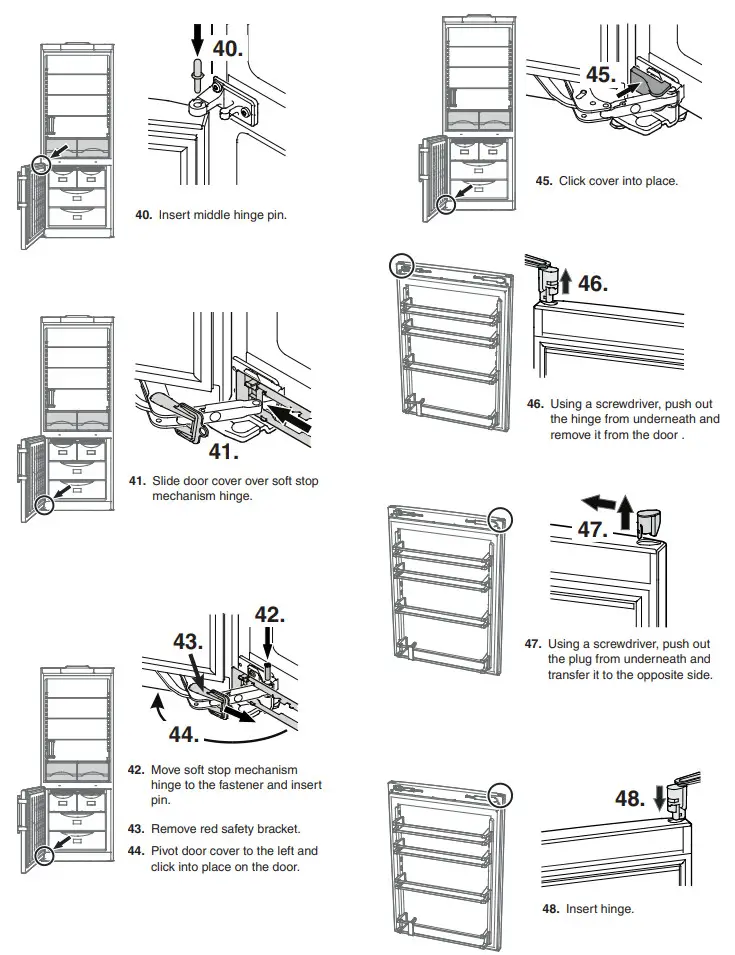 40.

40. Insert middle hinge pin.

41.

41. Slide door cover over soft stop mechanism hinge.

42.

43.

44.

42. Move soft stop mechanism hinge to the fastener and insert pin.

43. Remove red safety bracket.

44. Pivot door cover to the left and click into place on the door.

45.

45. Click cover into place.

46.

46. Using a screwdriver, push out the hinge from underneath and remove it from the door .

47.

47. Using a screwdriver, push out the plug from underneath and transfer it to the opposite side.

48.

48. Insert hinge.