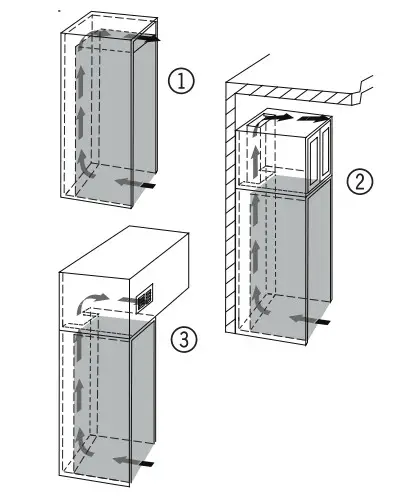 ①

②

③