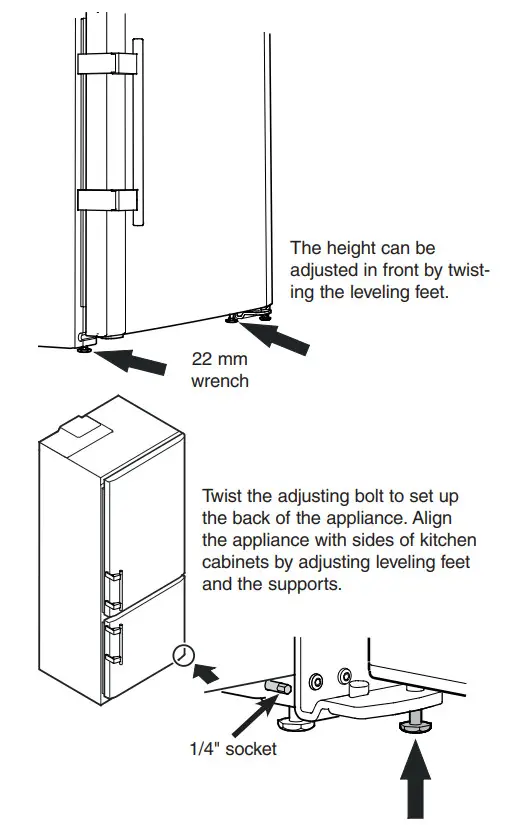 The height can be adjusted in front by twisting the leveling feet.

22 mm wrench

Twist the adjusting bolt to set up the back of the appliance. Align the appliance with sides of kitchen cabinets by adjusting leveling feet and the supports.

1/4" socket