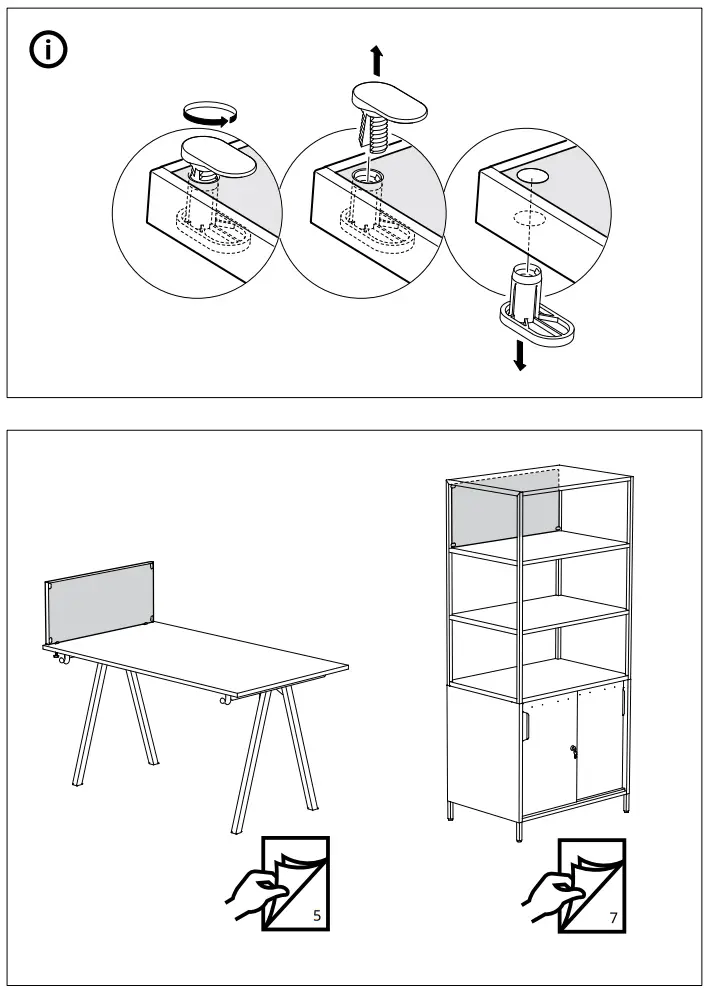 i

5

7