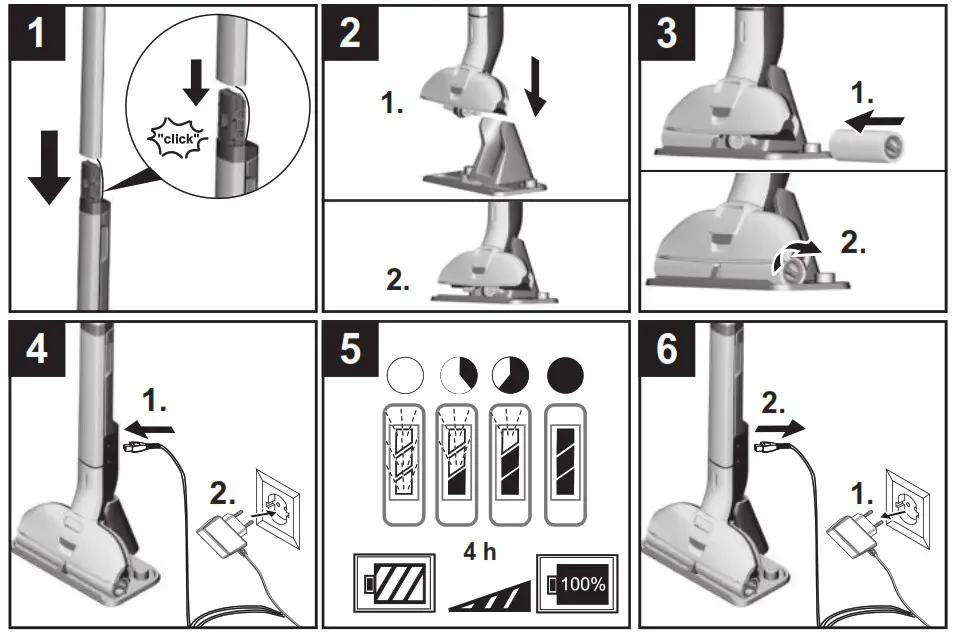 1

"click"

2

1.

2.

3

1.

2.

4

1.

2.

5

4 h

100%

6

2.

1.