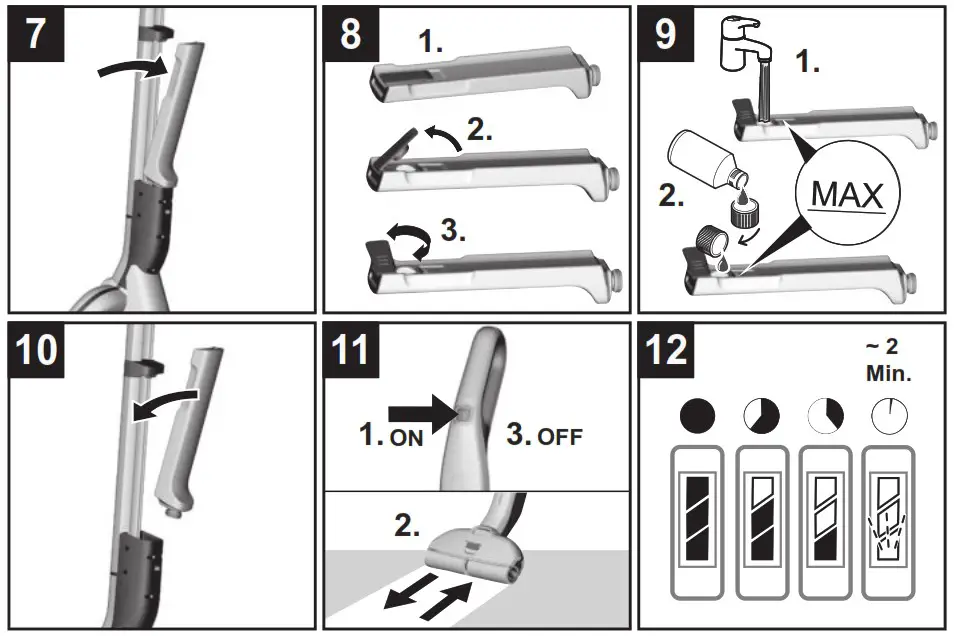 7

8
1.
2.
3.

9
1.
2.
MAX

10

11
1. ON
3. OFF
2.

12
~ 2
Min.