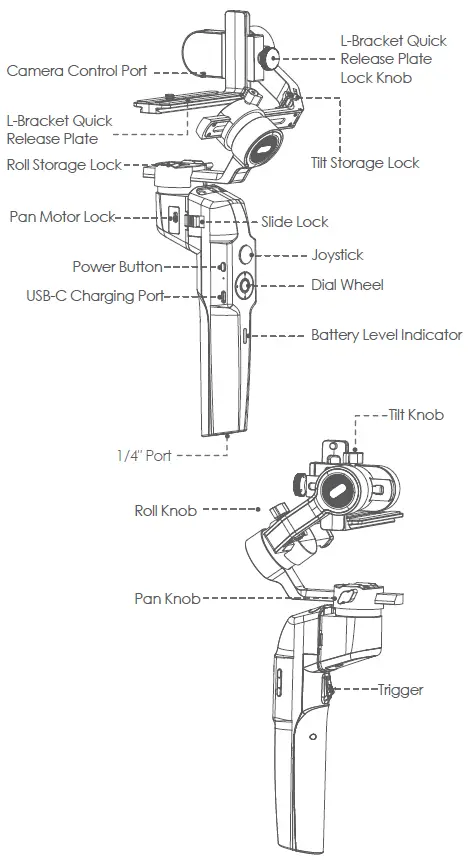 Camera Control Port

L-Bracket Quick Release Plate Lock Knob

L-Bracket Quick Release Plate

Roll Storage Lock

Tilt Storage Lock

Pan Motor Lock

Slide Lock

Joystick

Power Button

Dial Wheel

USB-C Charging Port

Battery Level Indicator

1/4" Port

Tilt Knob

Roll Knob

Pan Knob

Trigger