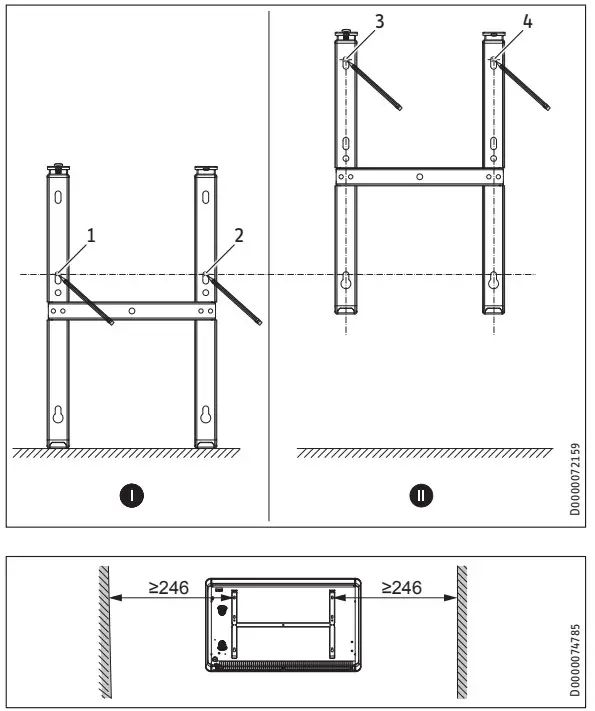 1
2
3
4
I
II
D0000072159

≥246
≥246
D0000074785