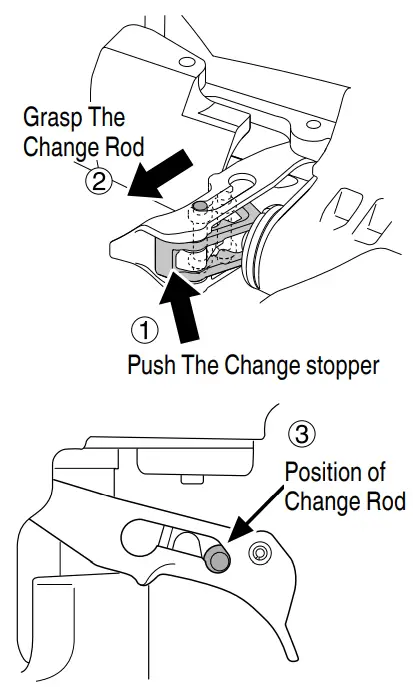 Grasp The Change Rod
②

①
Push The Change stopper

③
Position of Change Rod