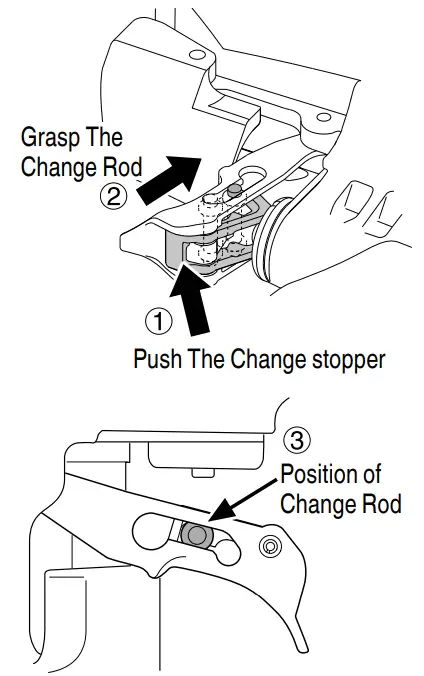 Grasp The Change Rod
②

①
Push The Change stopper

③
Position of Change Rod