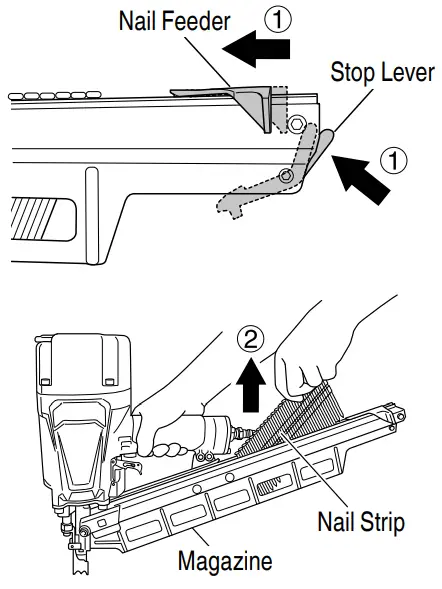 Nail Feeder
①
Stop Lever
①
②
Nail Strip
Magazine