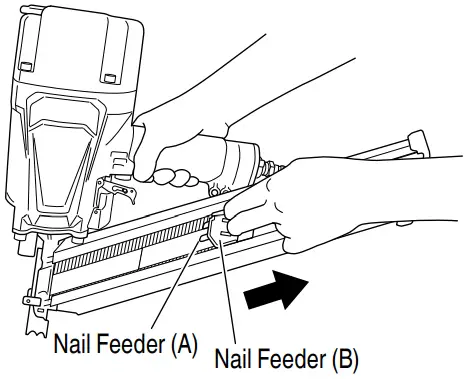 Nail Feeder (A)
Nail Feeder (B)