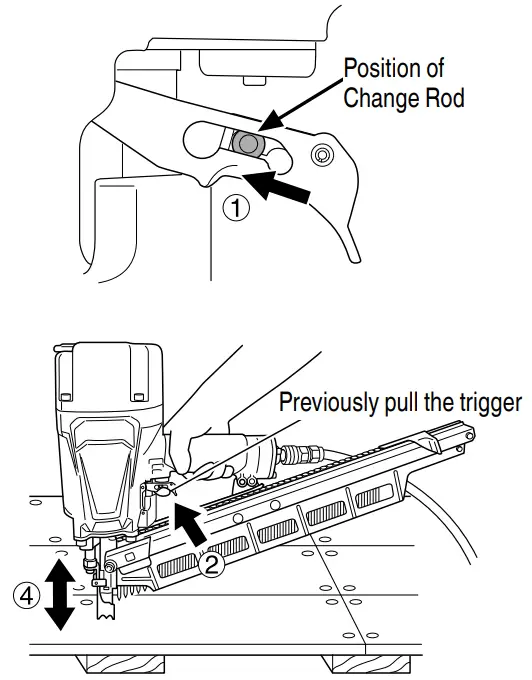 Position of Change Rod

①

Previously pull the trigger

②

④