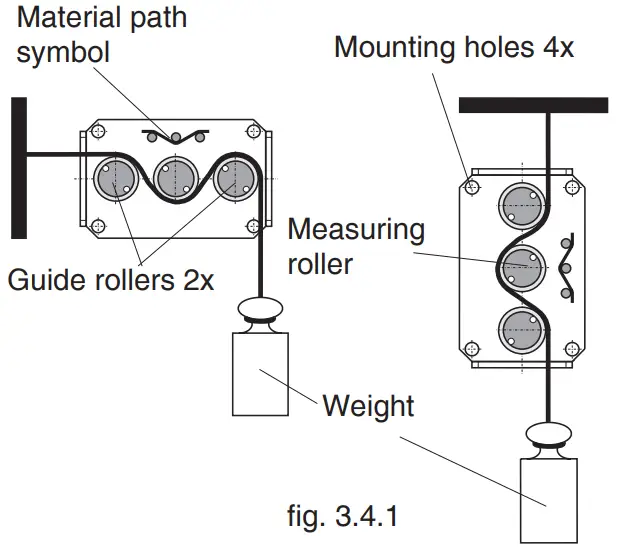 Material path symbol

Mounting holes 4x

Measuring roller

Guide rollers 2x

Weight

fig. 3.4.1