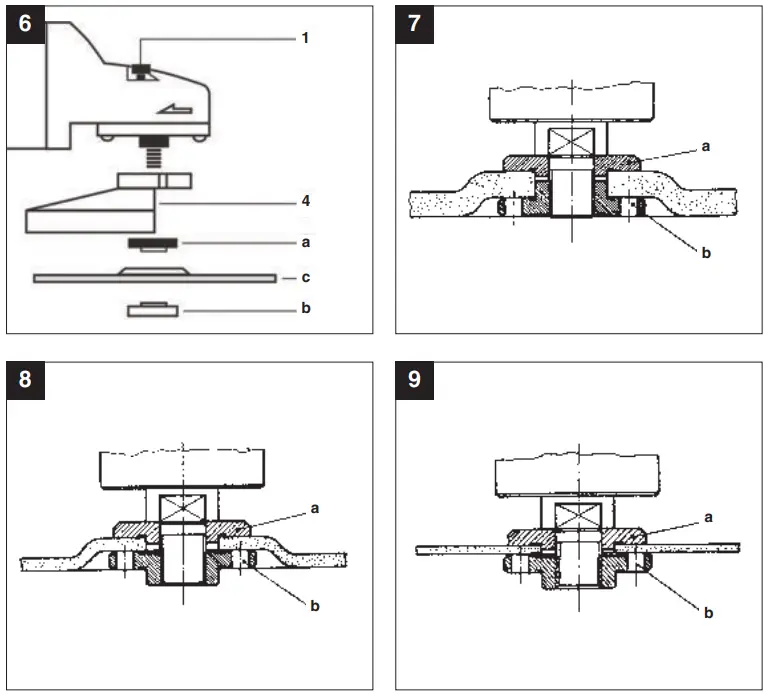 6
1
4
a
c
b

7
a
b

8
a
b

9
a
b