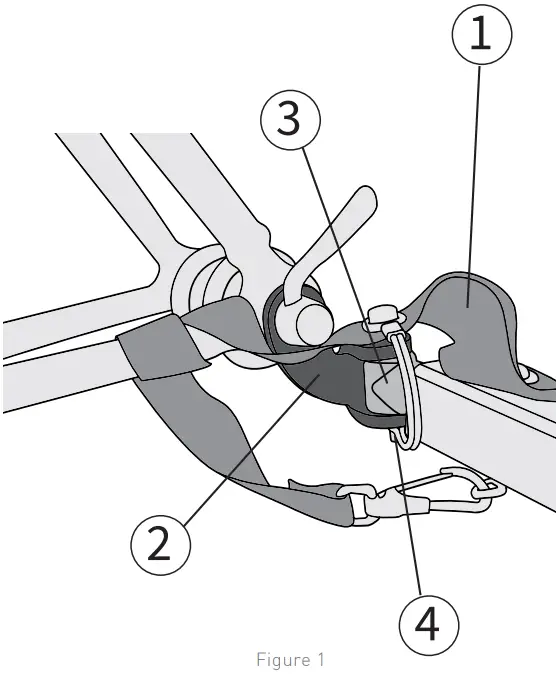 1
3
2
4
Figure 1