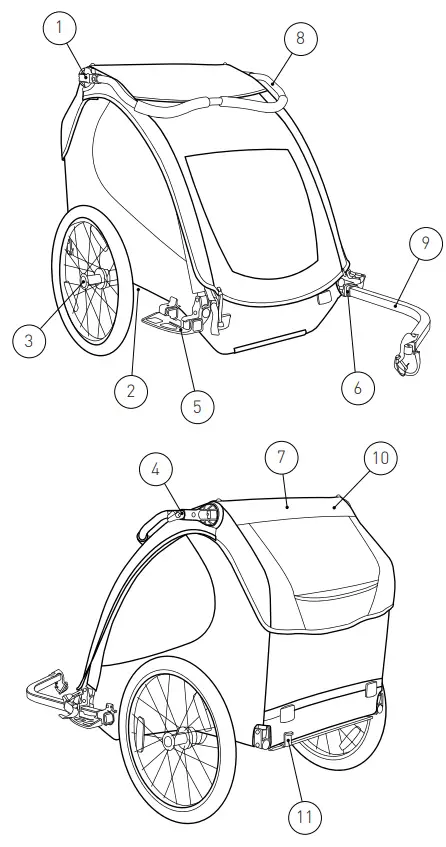 1
8
9
3
2
5
6
4
7
10
11