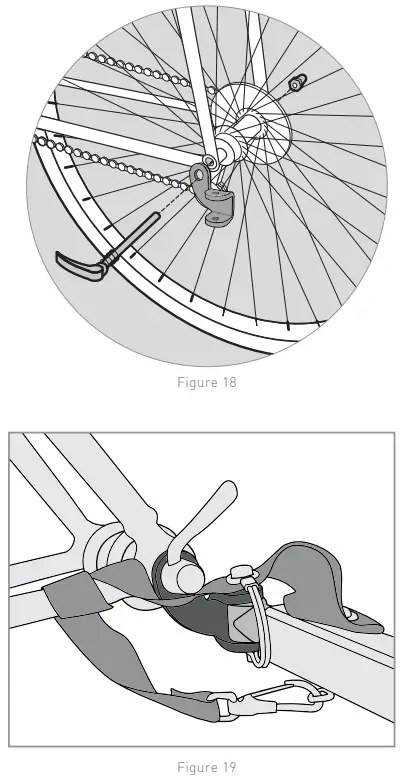 Figure 18

Figure 19