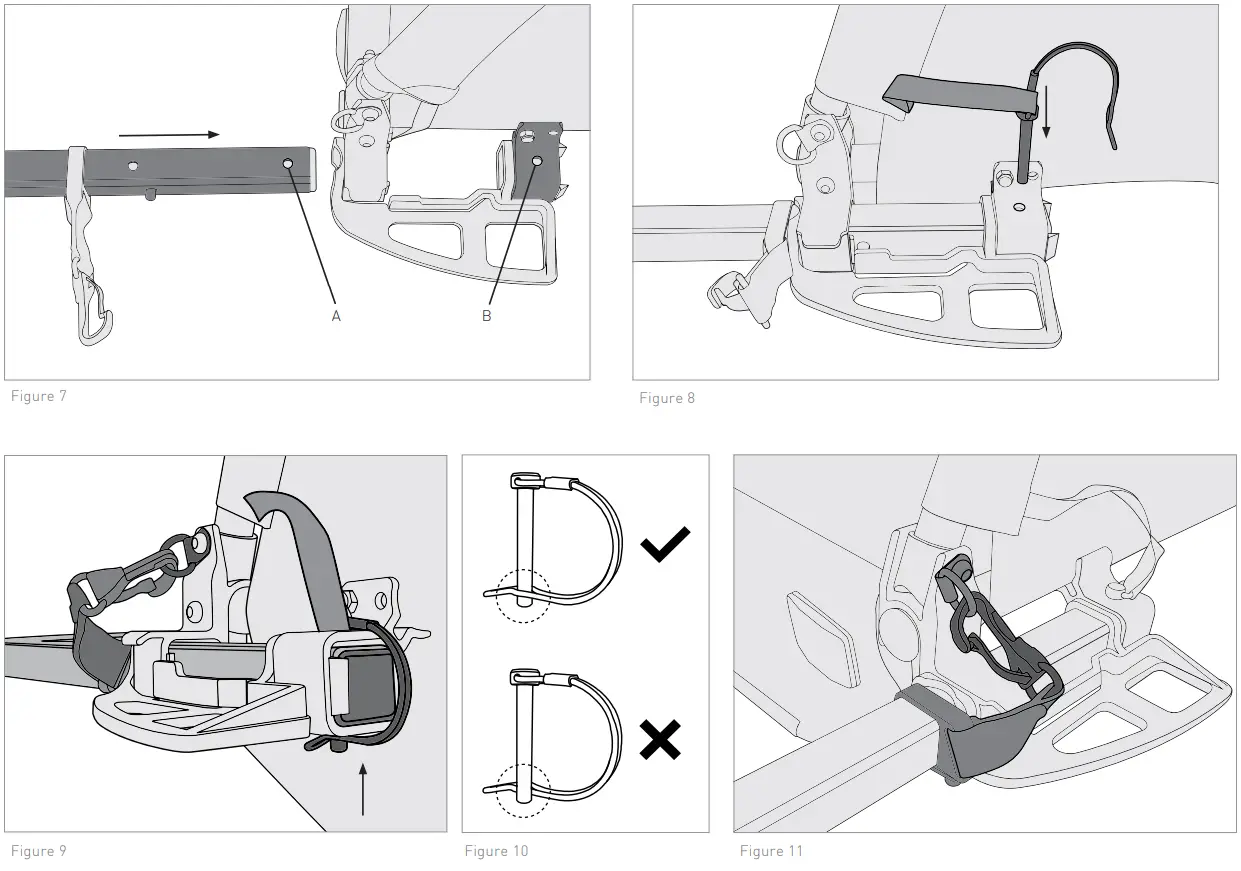 A

B

Figure 7

Figure 8

Figure 9

Figure 10

Figure 11