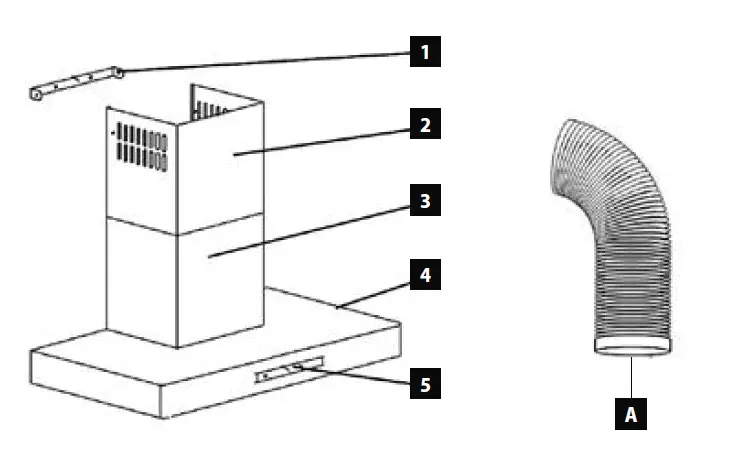 1
2
3
4
5
A