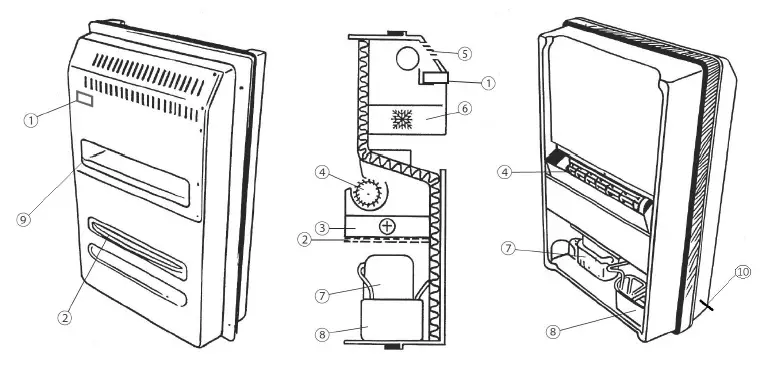 1
9
2
5
1
6
4
3
2
7
8
4
7
8
10