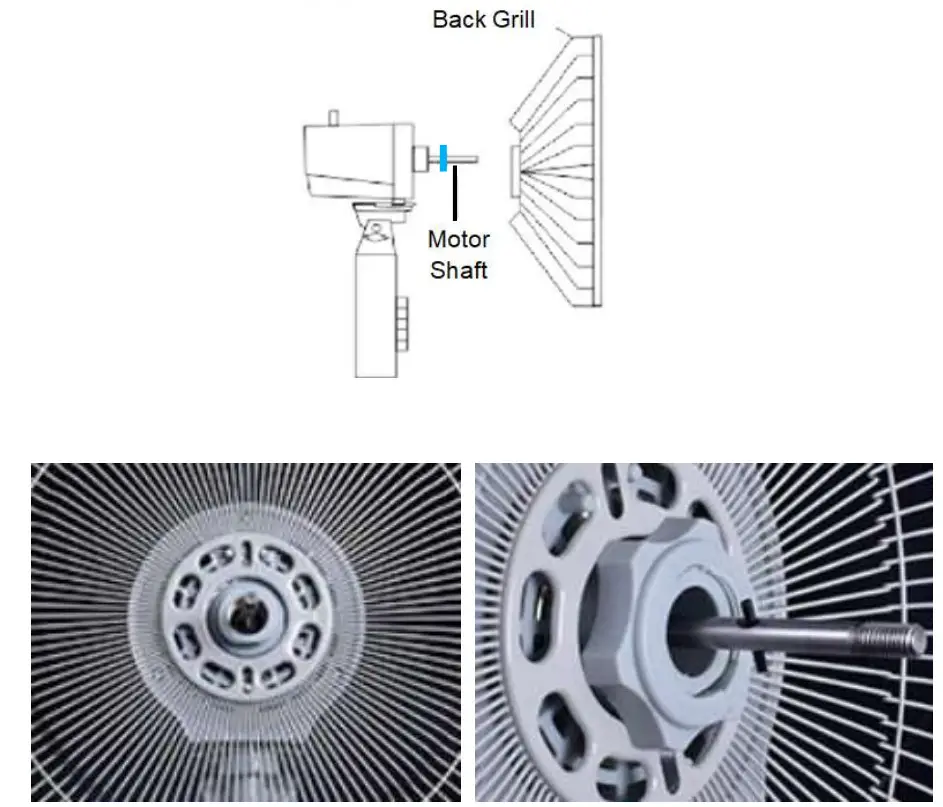 Back Grill

Motor Shaft