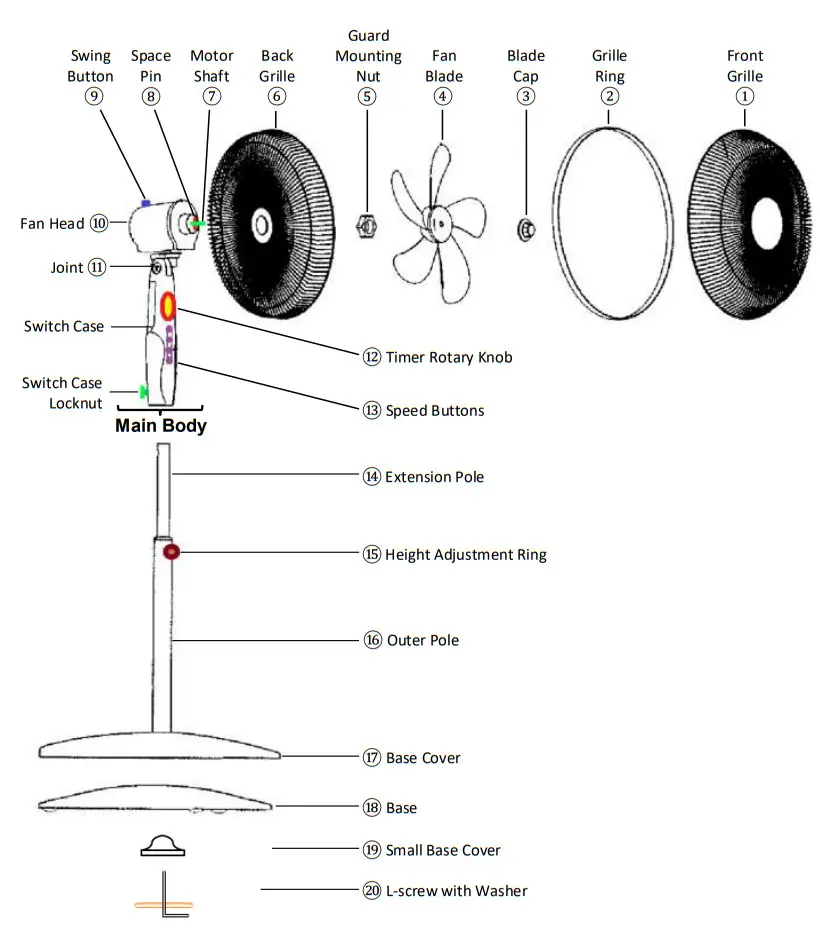 Swing Button ⑨
Space Pin ⑧
Motor Shaft ⑦
Back Grille ⑥
Guard Mounting Nut ⑤
Fan Blade ④
Blade Cap ③
Grille Ring ②
Front Grille ①

Fan Head ⑩
Joint ⑪
Switch Case
Switch Case Locknut
Main Body

⑫ Timer Rotary Knob
⑬ Speed Buttons
⑭ Extension Pole
⑮ Height Adjustment Ring
⑯ Outer Pole
⑰ Base Cover
⑱ Base
⑲ Small Base Cover
⑳ L-screw with Washer