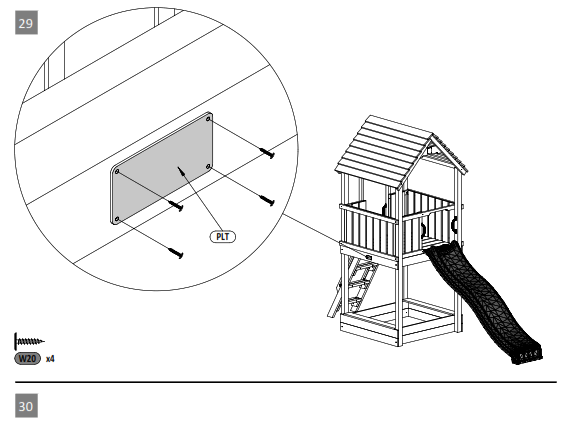 29

PLT

W20 x4

30