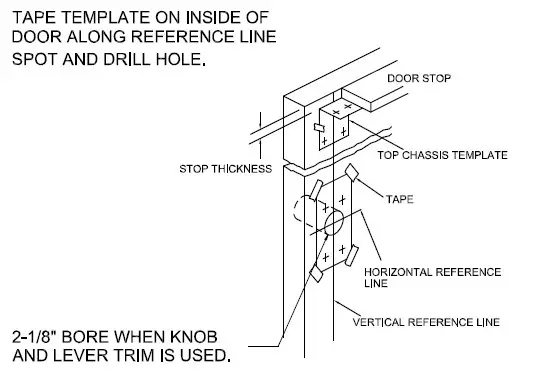 TAPE TEMPLATE ON INSIDE OF DOOR ALONG REFERENCE LINE SPOT AND DRILL HOLE.

DOOR STOP

TOP CHASSIS TEMPLATE

STOP THICKNESS

TAPE

HORIZONTAL REFERENCE LINE

VERTICAL REFERENCE LINE

2-1/8" BORE WHEN KNOB AND LEVER TRIM IS USED.