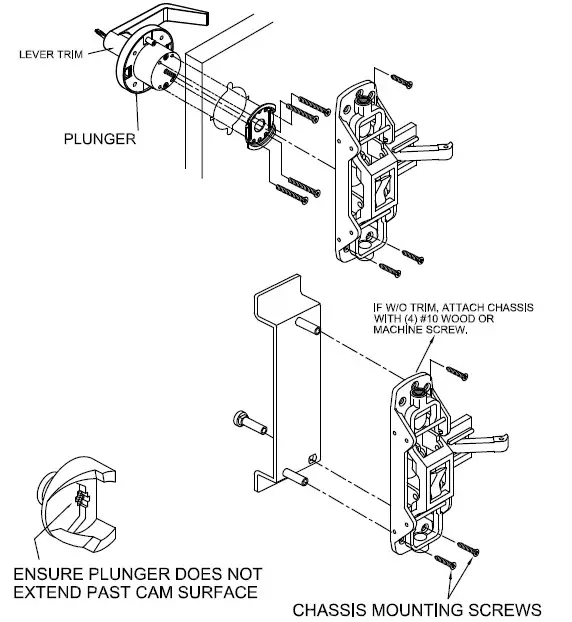 LEVER TRIM

PLUNGER

IF W/O TRIM, ATTACH CHASSIS WITH (4) #10 WOOD OR MACHINE SCREW.

ENSURE PLUNGER DOES NOT EXTEND PAST CAM SURFACE

CHASSIS MOUNTING SCREWS