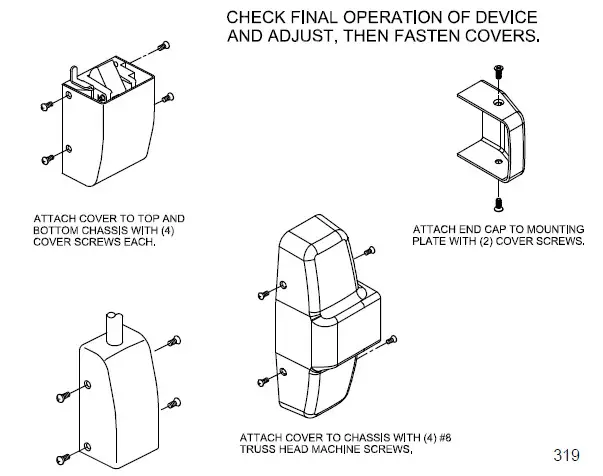 CHECK FINAL OPERATION OF DEVICE AND ADJUST, THEN FASTEN COVERS.

ATTACH COVER TO TOP AND BOTTOM CHASSIS WITH (4) COVER SCREWS EACH.

ATTACH END CAP TO MOUNTING PLATE WITH (2) COVER SCREWS.

ATTACH COVER TO CHASSIS WITH (4) #8 TRUSS HEAD MACHINE SCREWS.

319