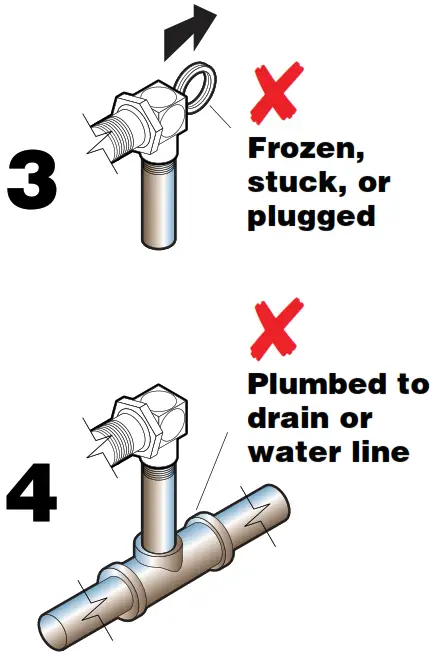 3

Frozen, stuck, or plugged

4

Plumbed to drain or water line