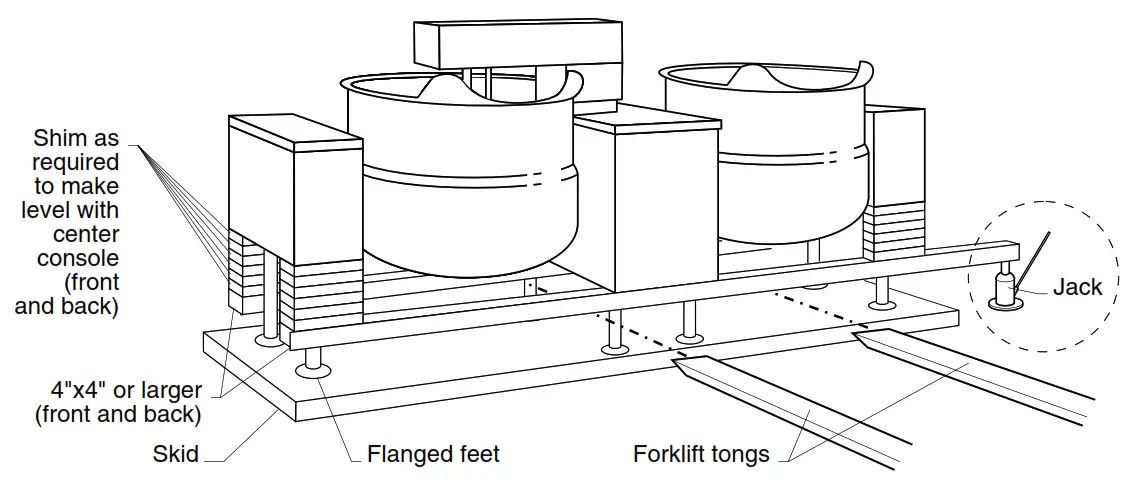 Shim as required to make level with center console (front and back)

Jack

4"x4" or larger (front and back)

Skid

Flanged feet

Forklift tongs