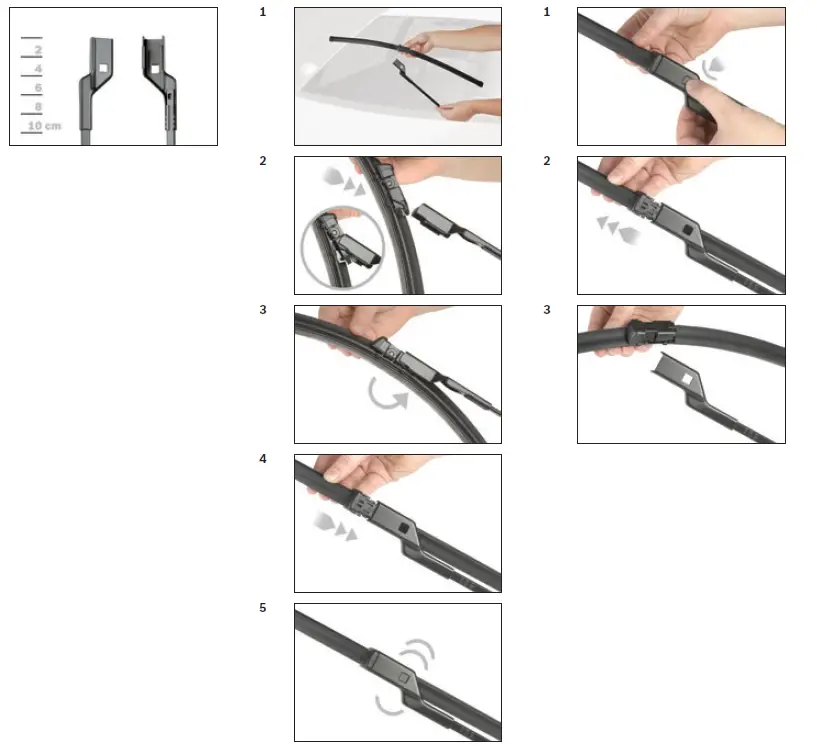 2
4
6
8
10 cm

1

2

3

4

5

1

2

3