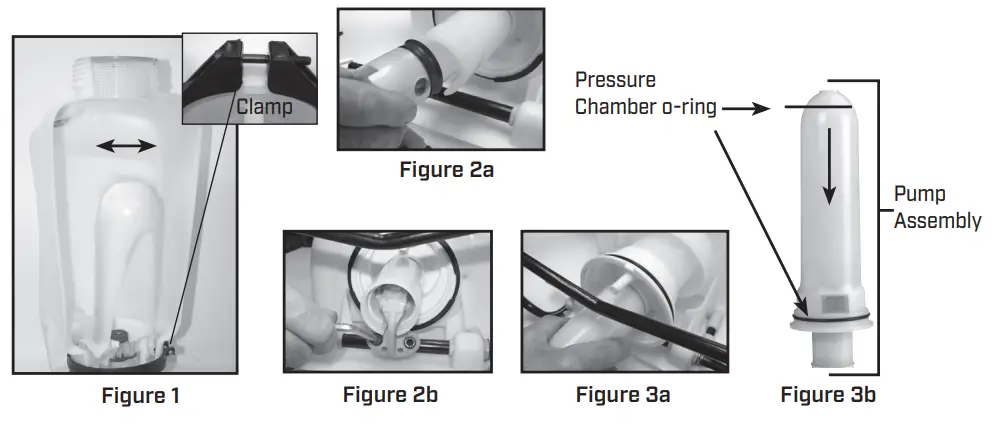 Clamp

Figure 1

Figure 2a

Figure 2b

Figure 3a

Pressure Chamber o-ring

Pump Assembly

Figure 3b